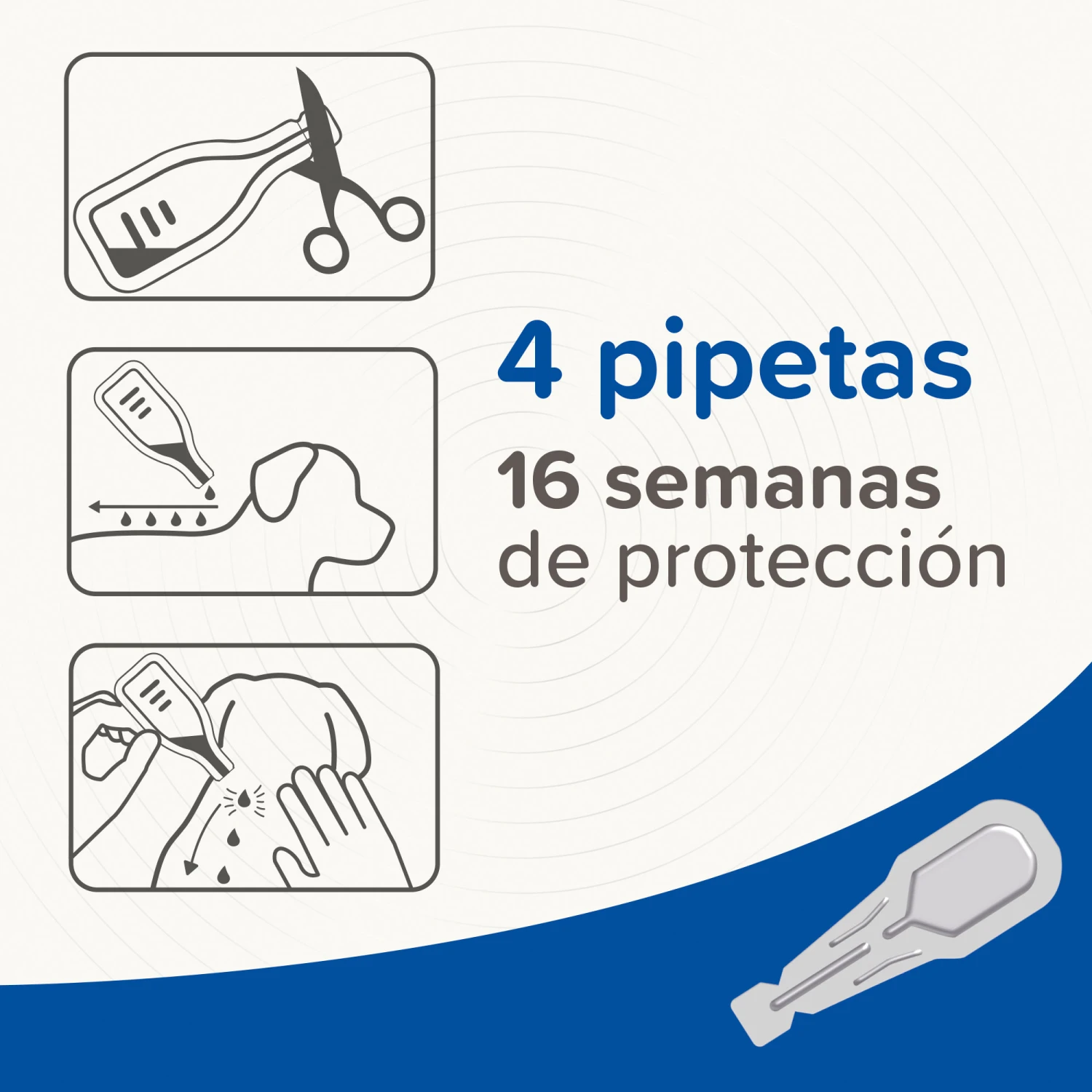 4 pipetas
16 semanas
de protección